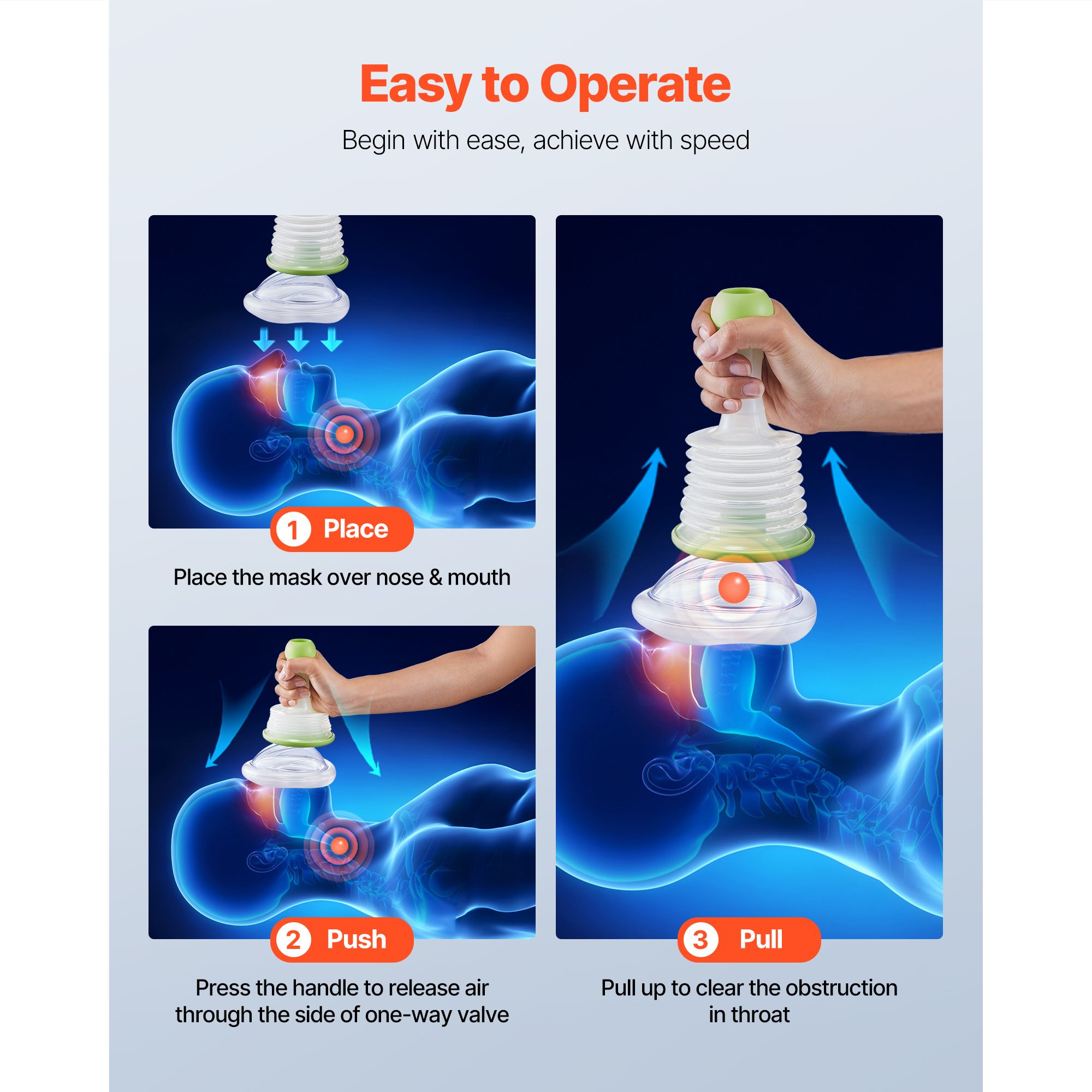 Easy to Operate

Begin with ease, achieve with speed

1 Place

Place the mask over nose & mouth

2 Push

Press the handle to release air through the side of one-way valve

3 Pull

Pull up to clear the obstruction in throat